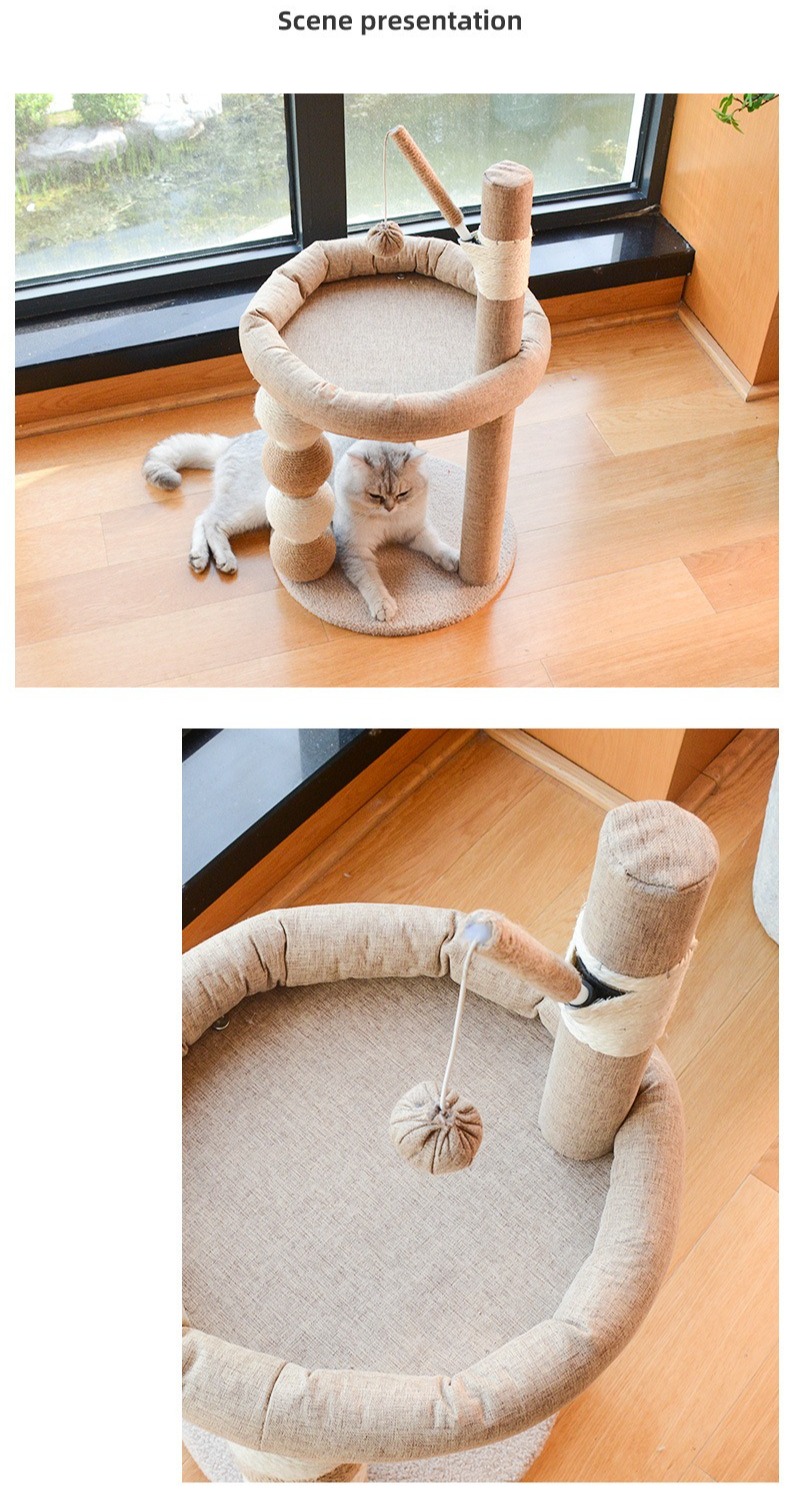 Scene presentation